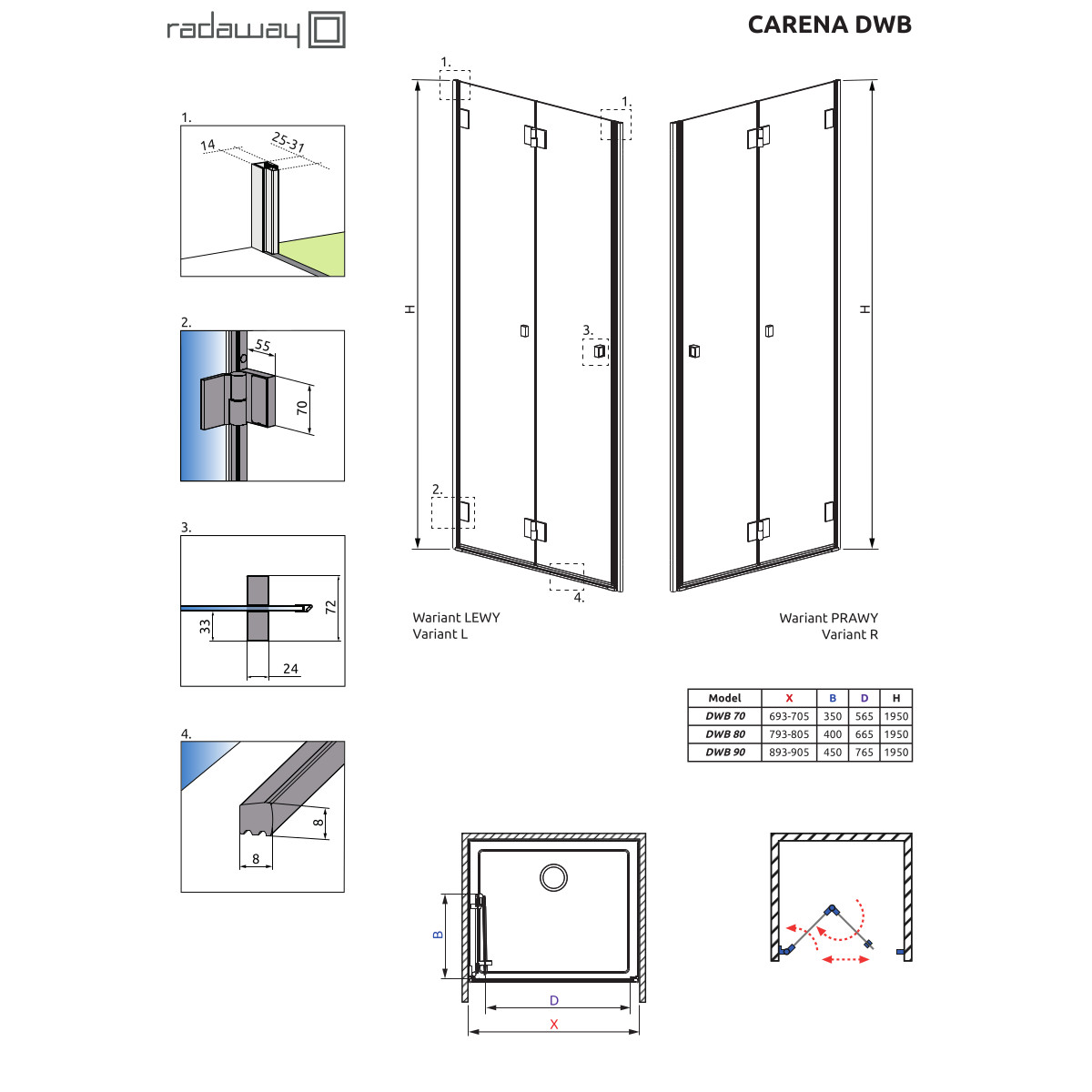 radaway

CARENA DWB

1.

14

25-31

2.

55

70

3.

72

33

24

4.

8

8

1.

1.

H

3.

2.

4.

H

Wariant LEWY
Variant L

Wariant PRAWY
Variant R

| Model | X | B | D | H |
|---|---|---|---|---|
| DWB 70 | 693-705 | 350 | 565 | 1950 |
| DWB 80 | 793-805 | 400 | 665 | 1950 |
| DWB 90 | 893-905 | 450 | 765 | 1950 |

B

D

X